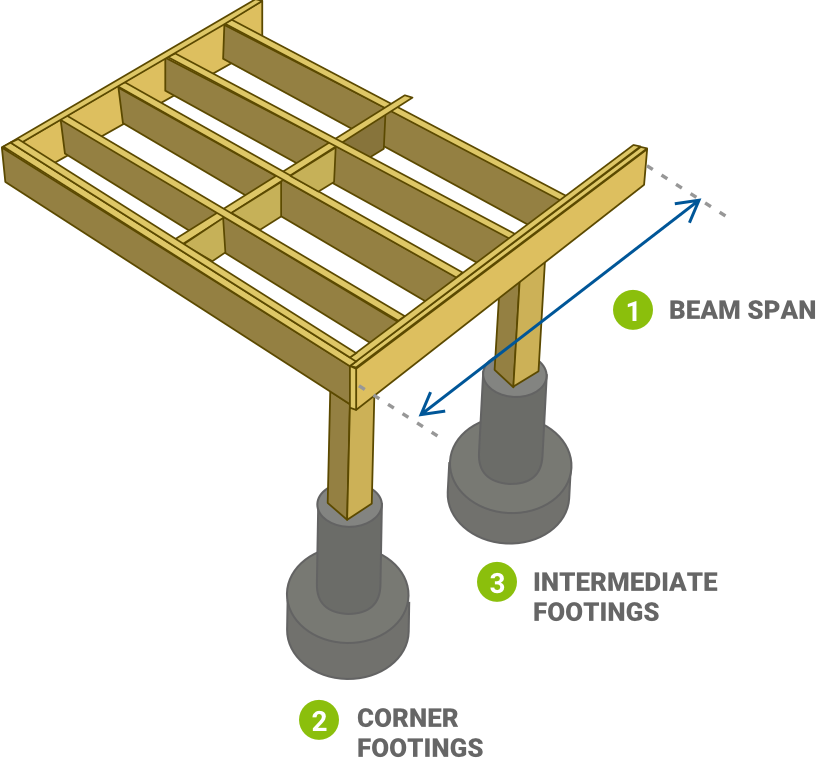 1 BEAM SPAN

3 INTERMEDIATE FOOTINGS

2 CORNER FOOTINGS