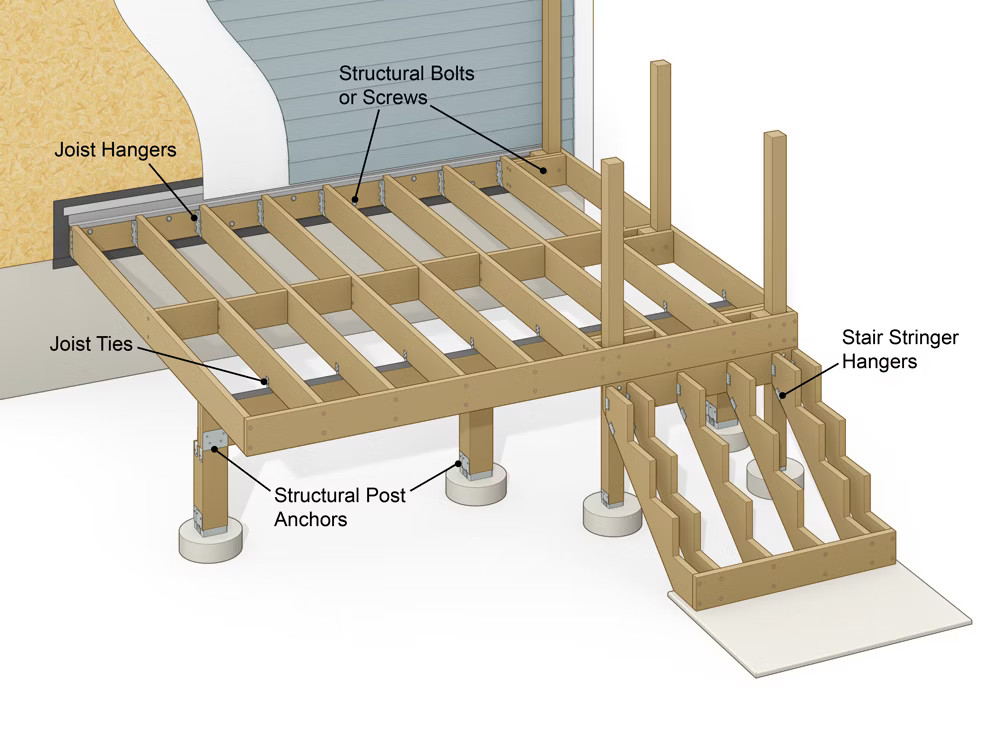 Structural Bolts or Screws

Joist Hangers

Joist Ties

Stair Stringer Hangers

Structural Post Anchors